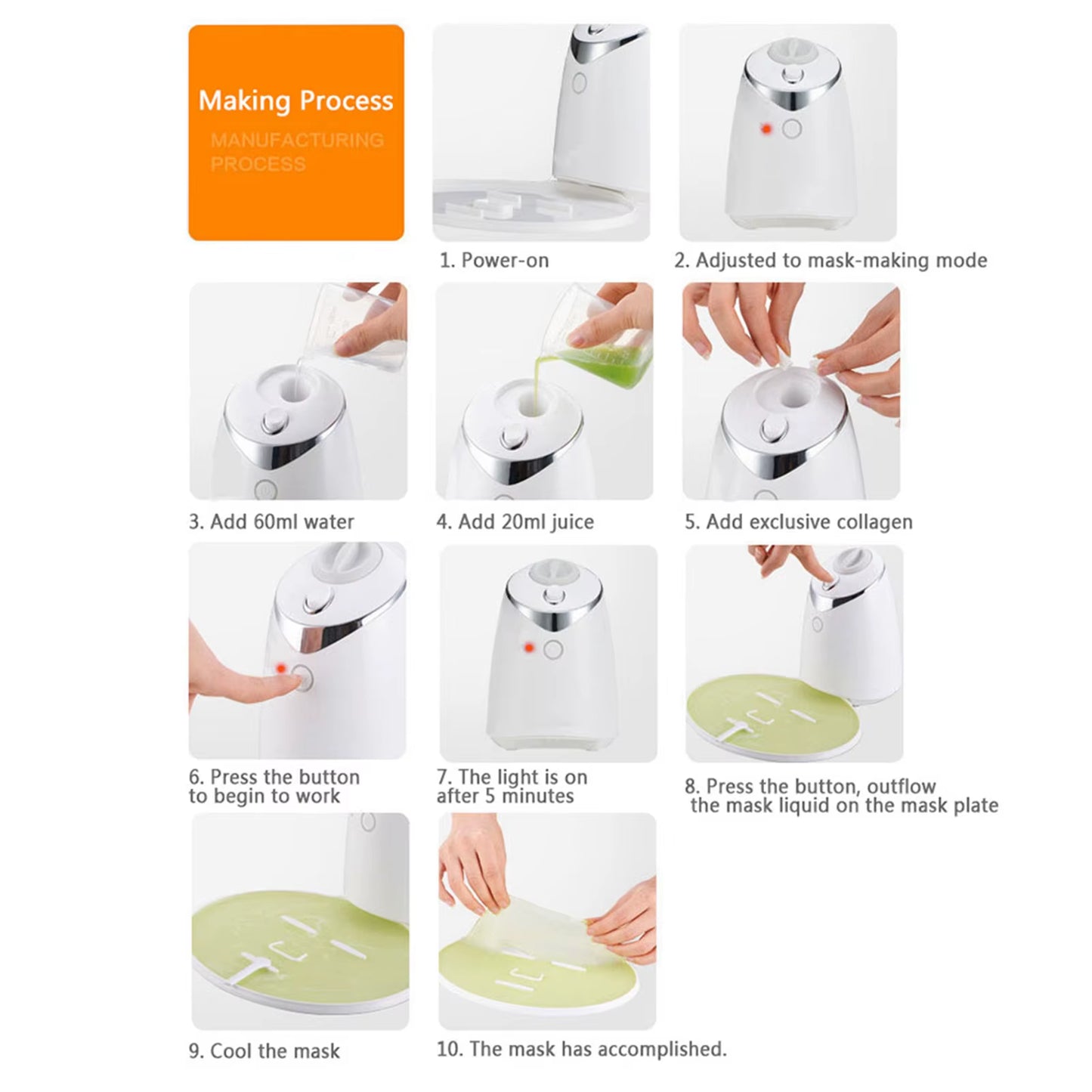 Making Process

MANUFACTURING PROCESS

1. Power-on

2. Adjusted to mask-making mode

3. Add 60ml water

4. Add 20ml juice

5. Add exclusive collagen

6. Press the button to begin to work

7. The light is on after 5 minutes

8. Press the button, outflow the mask liquid on the mask plate

9. Cool the mask

10. The mask has accomplished.